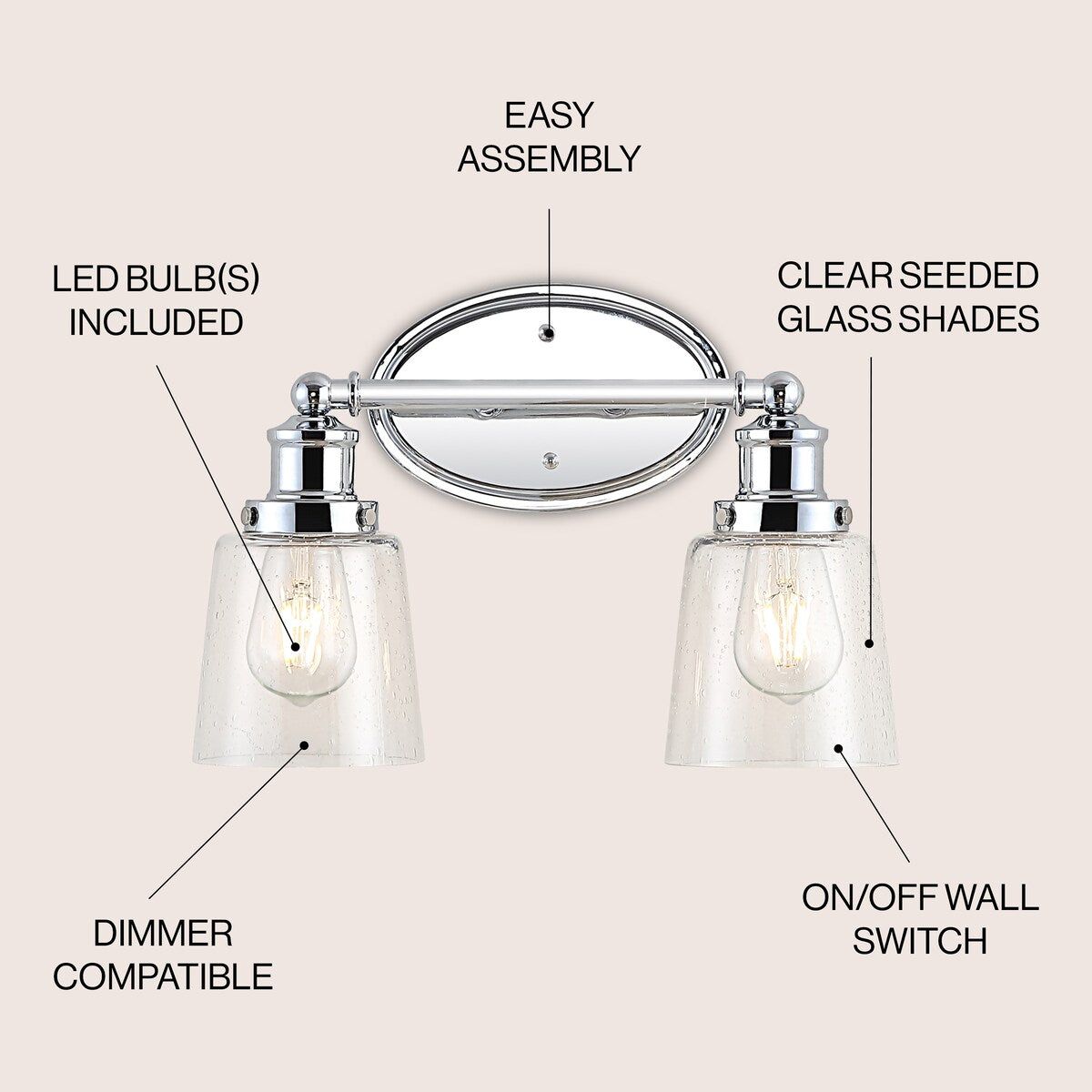 EASY ASSEMBLY

LED BULB(S) INCLUDED

CLEAR SEEDED GLASS SHADES

DIMMER COMPATIBLE

ON/OFF WALL SWITCH