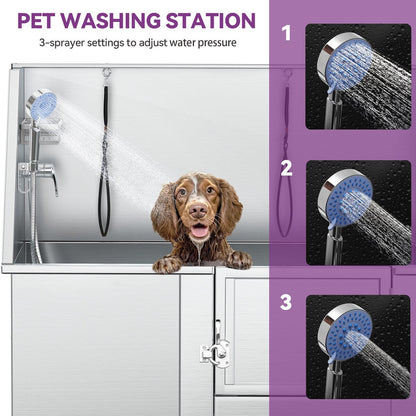 PET WASHING STATION
3-sprayer settings to adjust water pressure

1

2

3