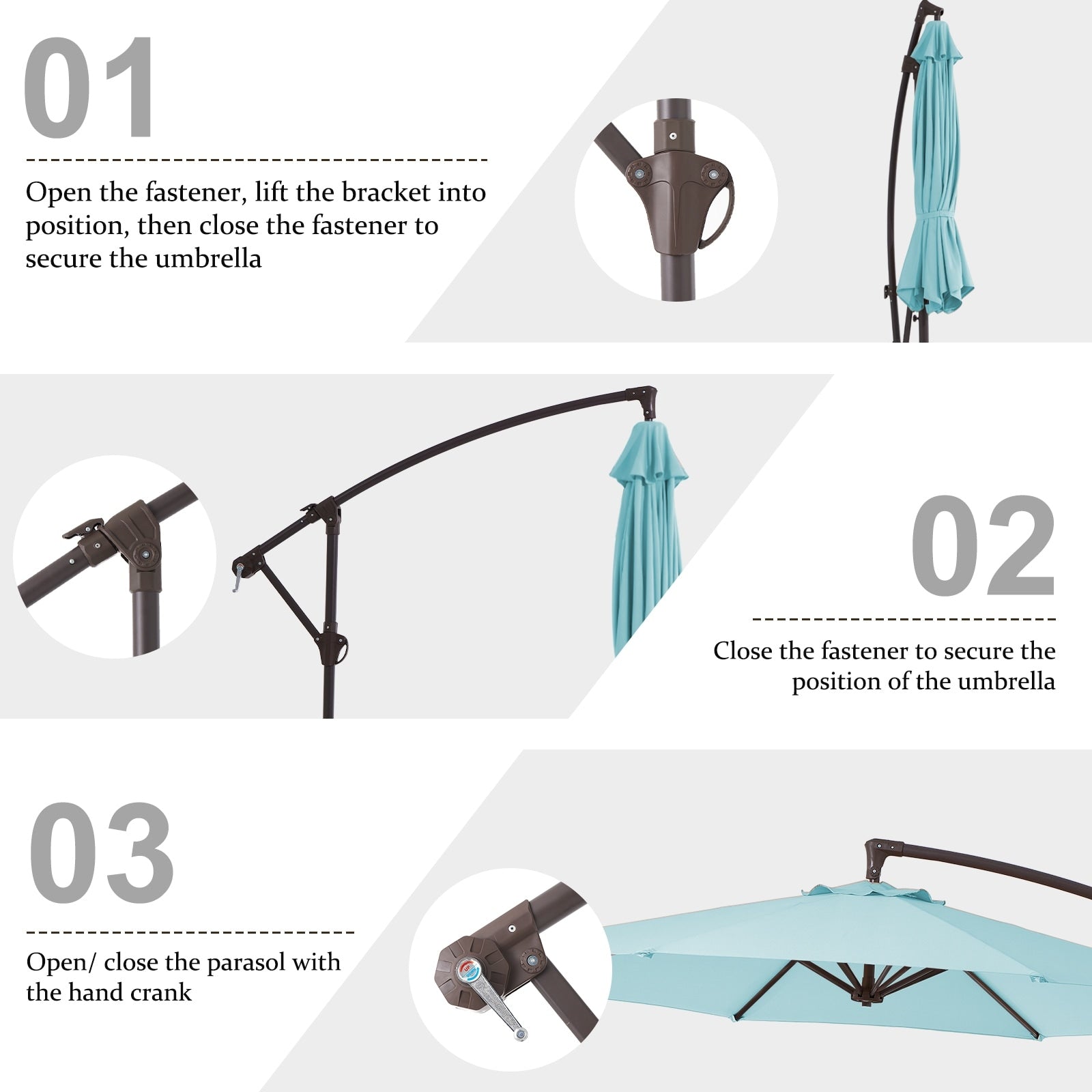 01

Open the fastener, lift the bracket into position, then close the fastener to secure the umbrella

02

Close the fastener to secure the position of the umbrella

03

Open/ close the parasol with the hand crank